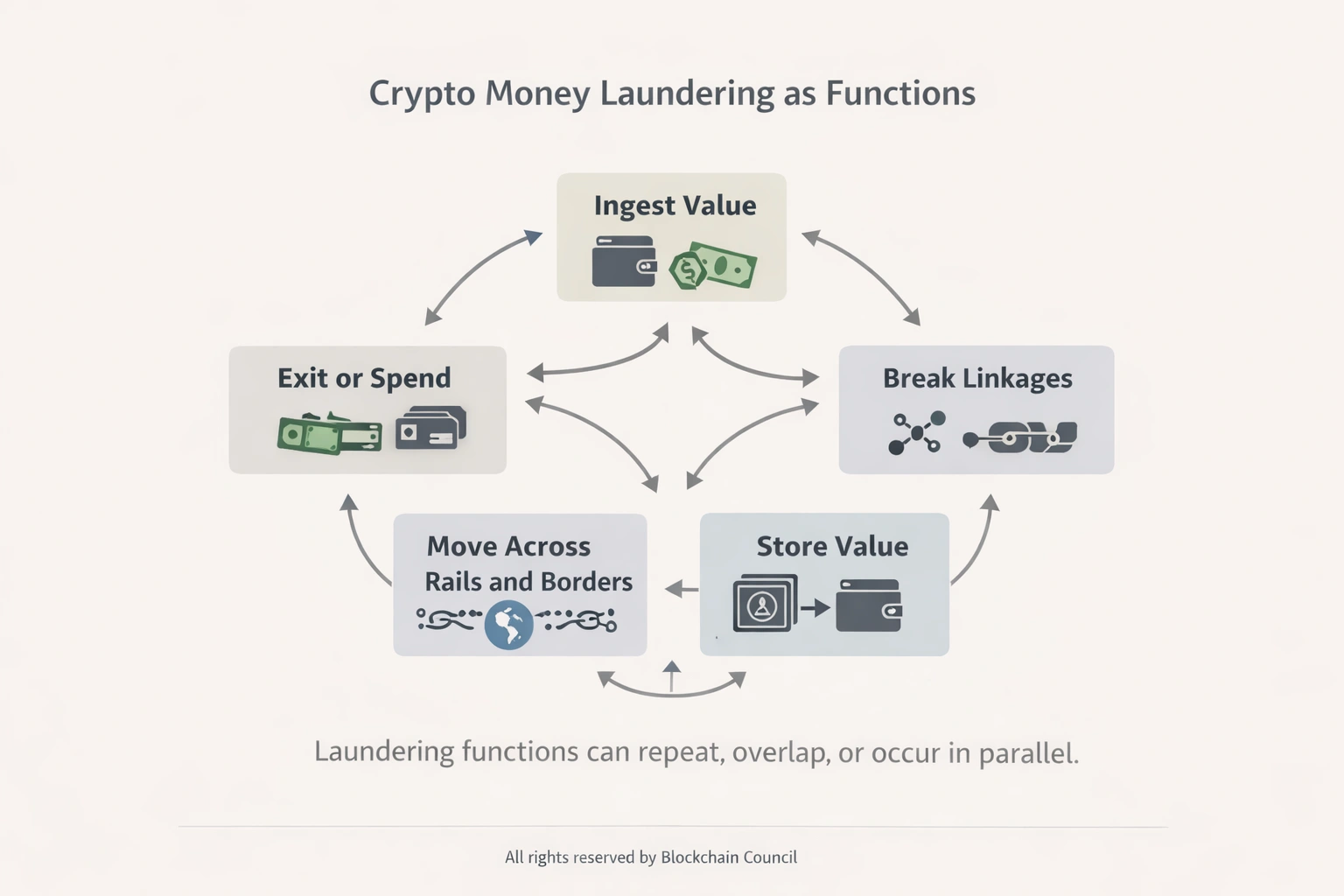 Crypto Money Laundering as Functions

Ingest Value

Exit or Spend

Break Linkages

Move Across Rails and Borders

Store Value

Laundering functions can repeat, overlap, or occur in parallel.

All rights reserved by Blockchain Council